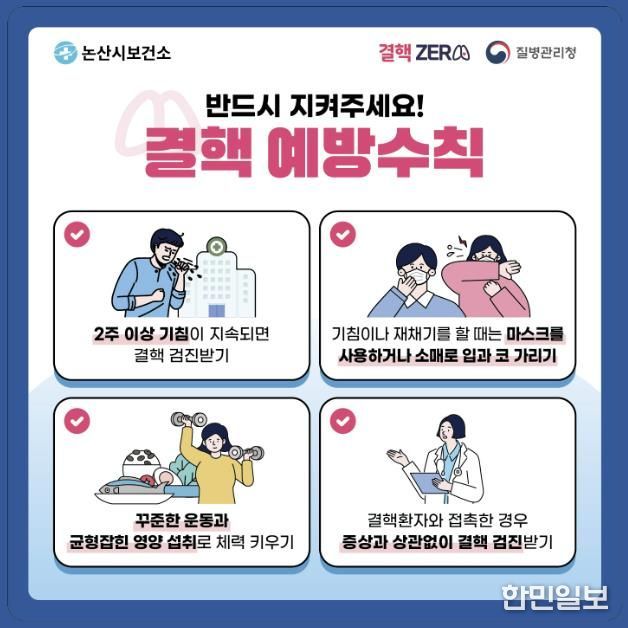 논산시보건소

결핵 ZERO

질병관리청

반드시 지켜주세요!

결핵 예방수칙

2주 이상 기침이 지속되면 결핵 검진받기

기침이나 재채기를 할 때는 마스크를 사용하거나 소매로 입과 코 가리기

꾸준한 운동과 균형잡힌 영양 섭취로 체력 키우기

결핵환자와 접촉한 경우 증상과 상관없이 결핵 검진받기

한민일보